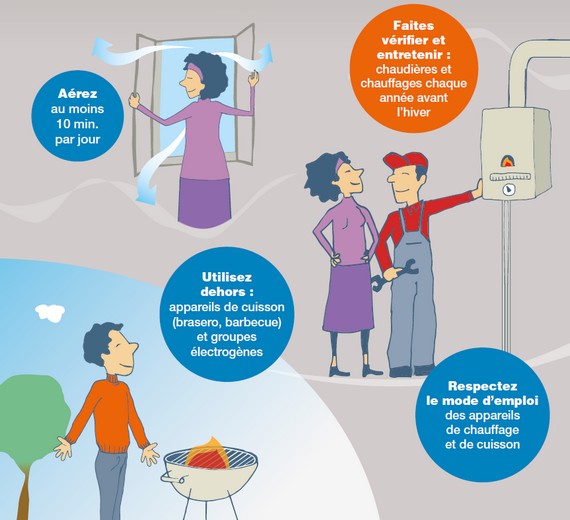 Aérez au moins 10 min. par jour

Faites vérifier et entretenir : chaudières et chauffages chaque année avant l'hiver

Utilisez dehors : appareils de cuisson (brasero, barbecue) et groupes électrogènes

Respectez le mode d'emploi des appareils de chauffage et de cuisson